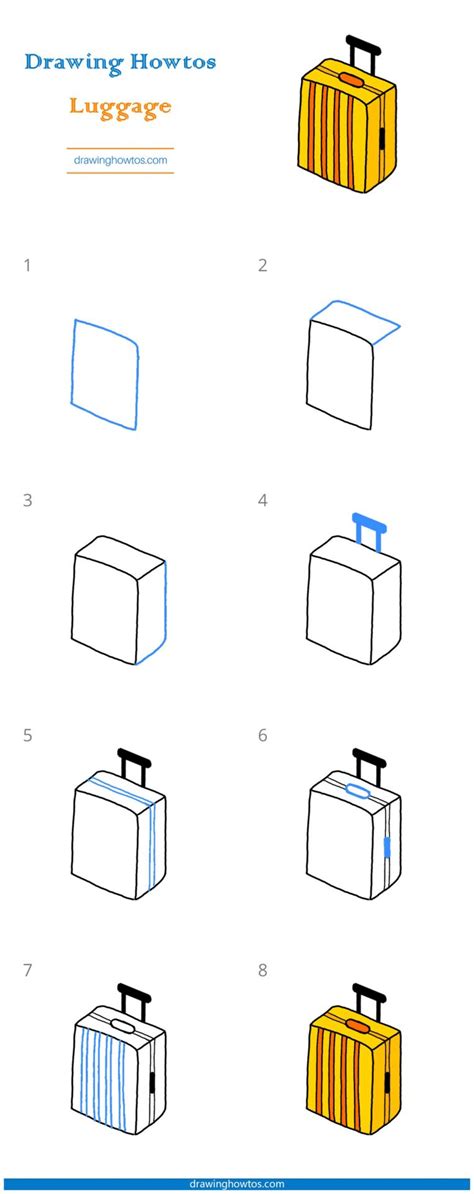 Drawing Howtos

Luggage

drawinghowtos.com

1

2

3

4

5

6

7

8

drawinghowtos.com