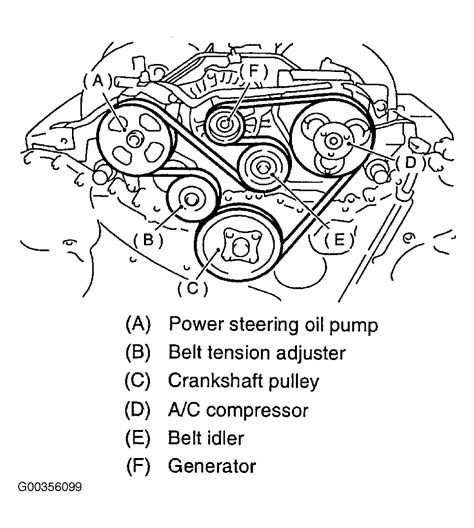 (A)
(F)
(D)
(B)
(E)
(C)

(A) Power steering oil pump
(B) Belt tension adjuster
(C) Crankshaft pulley
(D) A/C compressor
(E) Belt idler
(F) Generator

G00356099