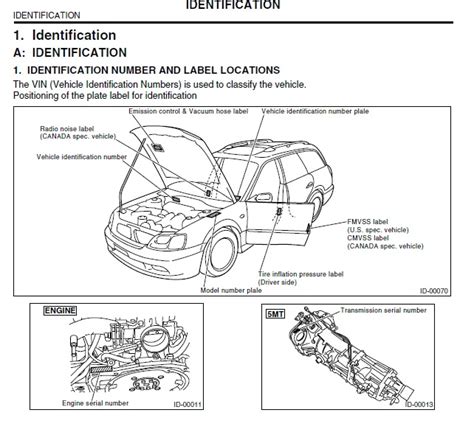 IDENTIFICATION
IDENTIFICATION

1. Identification

A: IDENTIFICATION

1. IDENTIFICATION NUMBER AND LABEL LOCATIONS

The VIN (Vehicle Identification Numbers) is used to classify the vehicle.
Positioning of the plate label for identification

Emission control & Vacuum hose label
Vehicle identification number plale
Radio noise label (CANADA spec. vehicle)
Vehicle identification number
FMVSS label (U.S. spec. vehicle)
CMVSS label (CANADA spec. vehicle)
Tire inflation pressure label (Driver side)
Model number plale
ID-00070

ENGINE
Engine serial number
ID-00011

5MT
Transmission serial number
ID-00013