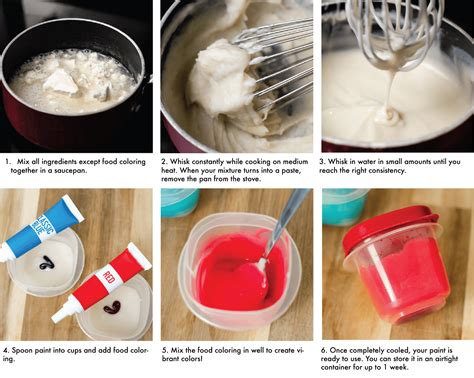 1. Mix all ingredients except food coloring together in a saucepan.

2. Whisk constantly while cooking on medium heat. When your mixture turns into a paste, remove the pan from the stove.

3. Whisk in water in small amounts until you reach the right consistency.

CLASSIC BLUE

RED

4. Spoon paint into cups and add food coloring.

5. Mix the food coloring in well to create vibrant colors!

6. Once completely cooled, your paint is ready to use. You can store it in an airtight container for up to 1 week.