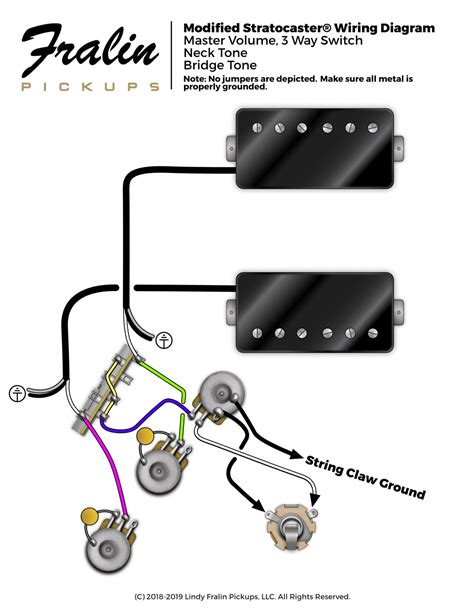 Fralin
PICKUPS

Modified Stratocaster® Wiring Diagram
Master Volume, 3 Way Switch
Neck Tone
Bridge Tone

Note: No jumpers are depicted. Make sure all metal is properly grounded.

String Claw Ground

(C) 2018-2019 Lindy Fralin Pickups, LLC. All Rights Reserved.