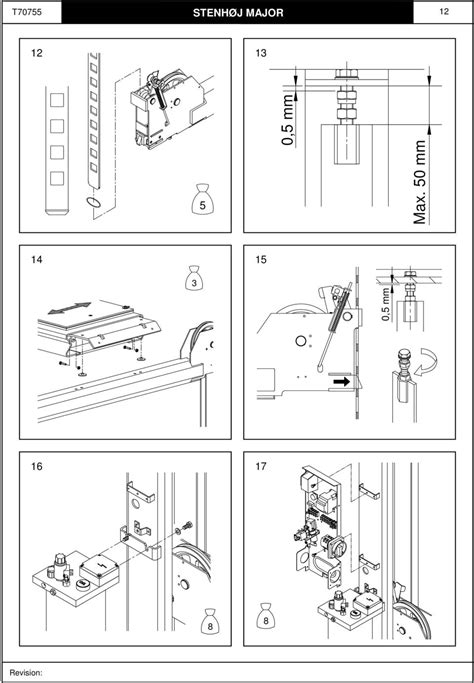 T70755

STENHØJ MAJOR

12

12

5

13

0,5 mm

Max. 50 mm

14

3

15

0,5 mm

16

8

17

8

Revision: