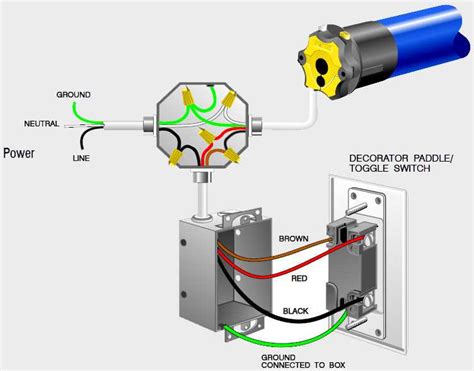 GROUND
NEUTRAL
Power
LINE
DECORATOR PADDLE/
TOGGLE SWITCH
BROWN
RED
BLACK
GROUND
CONNECTED TO BOX