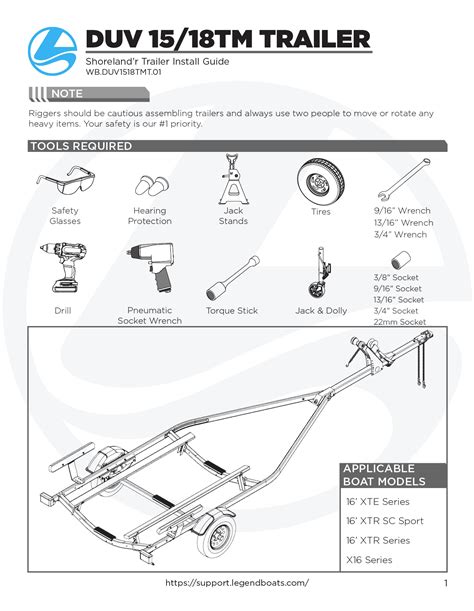 DUV 15/18TM TRAILER

Shoreland'r Trailer Install Guide
WB.DUV1518TMT.01

NOTE

Riggers should be cautious assembling trailers and always use two people to move or rotate any heavy items. Your safety is our #1 priority.

TOOLS REQUIRED

Safety Glasses

Hearing Protection

Jack Stands

Tires

9/16" Wrench
13/16" Wrench
3/4" Wrench

Drill

Pneumatic Socket Wrench

Torque Stick

Jack & Dolly

3/8" Socket
9/16" Socket
13/16" Socket
3/4" Socket
22mm Socket

APPLICABLE BOAT MODELS

16' XTE Series

16' XTR SC Sport

16' XTR Series

X16 Series

https://support.legendboats.com/

1