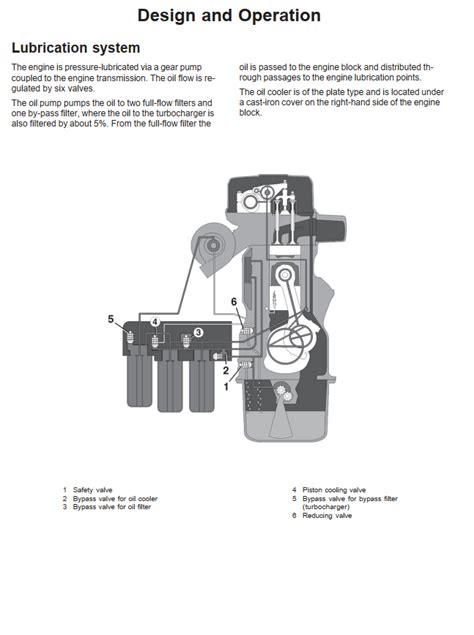 Design and Operation

Lubrication system

The engine is pressure-lubricated via a gear pump coupled to the engine transmission. The oil flow is regulated by six valves.

The oil pump pumps the oil to two full-flow filters and one by-pass filter, where the oil to the turbocharger is also filtered by about 5%. From the full-flow filter the oil is passed to the engine block and distributed through passages to the engine lubrication points.

The oil cooler is of the plate type and is located under a cast-iron cover on the right-hand side of the engine block.

5
4
3
6
2
1

1 Safety valve
2 Bypass valve for oil cooler
3 Bypass valve for oil filter

4 Piston cooling valve
5 Bypass valve for bypass filter (turbocharger)
6 Reducing valve