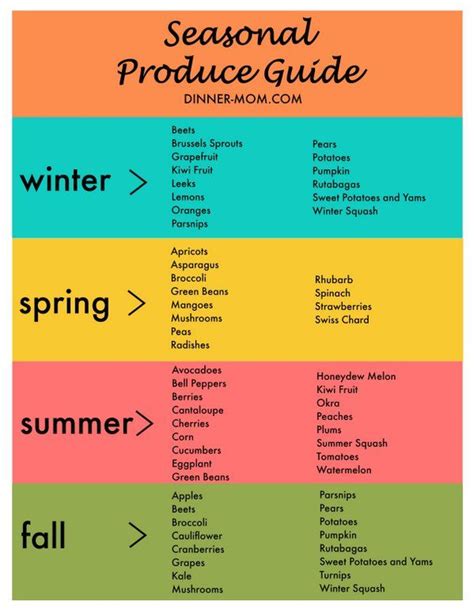 Seasonal Produce Guide
DINNER-MOM.COM

winter >

Beets
Brussels Sprouts
Grapefruit
Kiwi Fruit
Leeks
Lemons
Oranges
Parsnips

Pears
Potatoes
Pumpkin
Rutabagas
Sweet Potatoes and Yams
Winter Squash

spring >

Apricots
Asparagus
Broccoli
Green Beans
Mangoes
Mushrooms
Peas
Radishes

Rhubarb
Spinach
Strawberries
Swiss Chard

summer >

Avocadoes
Bell Peppers
Berries
Cantaloupe
Cherries
Corn
Cucumbers
Eggplant
Green Beans

Honeydew Melon
Kiwi Fruit
Okra
Peaches
Plums
Summer Squash
Tomatoes
Watermelon

fall >

Apples
Beets
Broccoli
Cauliflower
Cranberries
Grapes
Kale
Mushrooms

Parsnips
Pears
Potatoes
Pumpkin
Rutabagas
Sweet Potatoes and Yams
Turnips
Winter Squash