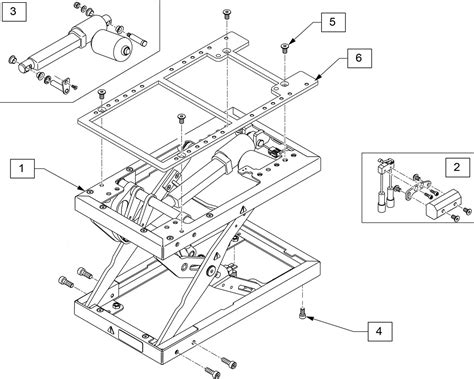 3
5
6
1
2
4