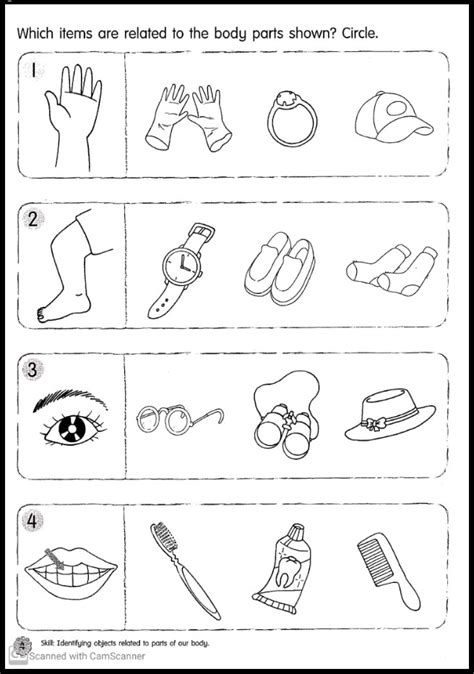 Which items are related to the body parts shown? Circle.

1

2

3

4

Skill: Identifying objects related to parts of our body.

Scanned with CamScanner