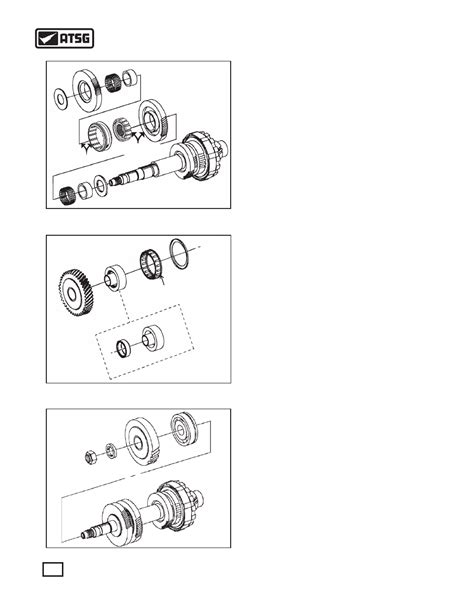 ATSG