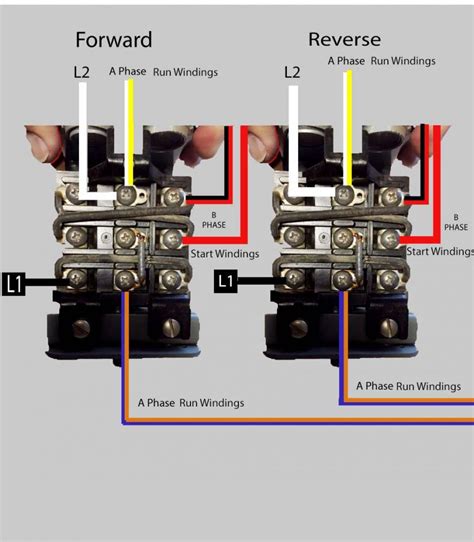 Forward

L2

A Phase Run Windings

B PHASE

Start Windings

L1

A Phase Run Windings

Reverse

L2

A Phase Run Windings

B PHASE

Start Windings

L1

A Phase Run Windings