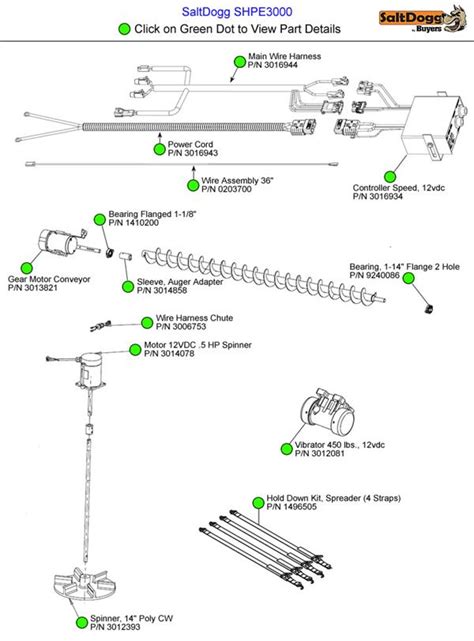 SaltDogg SHPE3000
Click on Green Dot to View Part Details
SaltDogg by Buyers

Main Wire Harness
P/N 3016944

Power Cord
P/N 3016943

Wire Assembly 36"
P/N 0203700

Controller Speed, 12vdc
P/N 3016934

Bearing Flanged 1-1/8"
P/N 1410200

Gear Motor Conveyor
P/N 3013821

Sleeve, Auger Adapter
P/N 3014858

Bearing, 1-14" Flange 2 Hole
P/N 9240086

Wire Harness Chute
P/N 3006753

Motor 12VDC .5 HP Spinner
P/N 3014078

Vibrator 450 lbs., 12vdc
P/N 3012081

Hold Down Kit, Spreader (4 Straps)
P/N 1496505

Spinner, 14" Poly CW
P/N 3012393