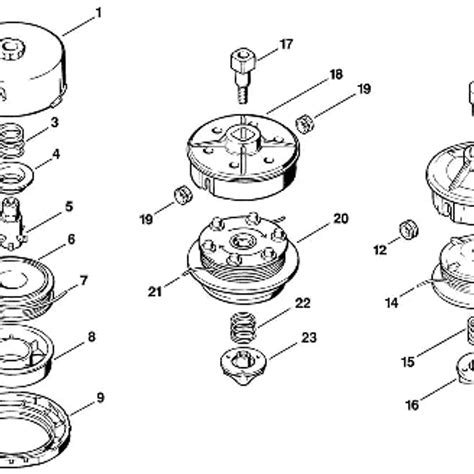 1
3
4
5
6
7
8
9
17
18
19
19
20
21
22
23
12
14
15
16