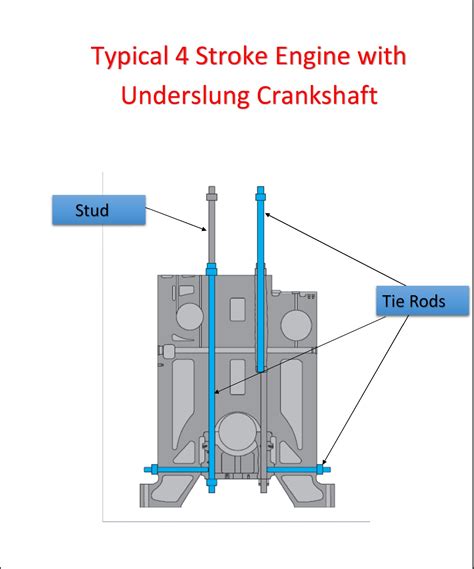 Typical 4 Stroke Engine with Underslung Crankshaft

Stud

Tie Rods