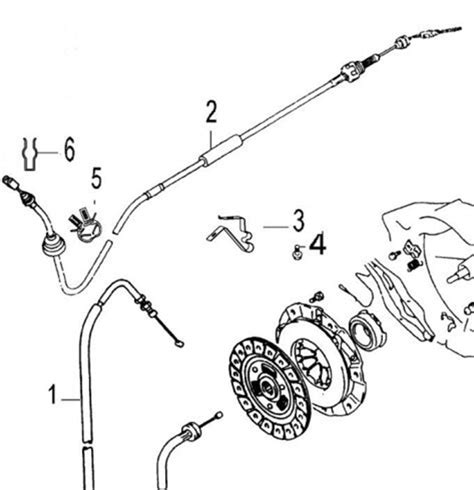 2
6
5
3
4
1