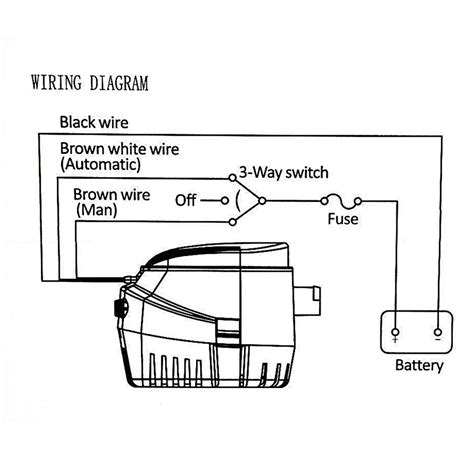 WIRING DIAGRAM

Black wire

Brown white wire (Automatic)

3-Way switch

Brown wire (Man)

Off

Fuse

+

-

Battery