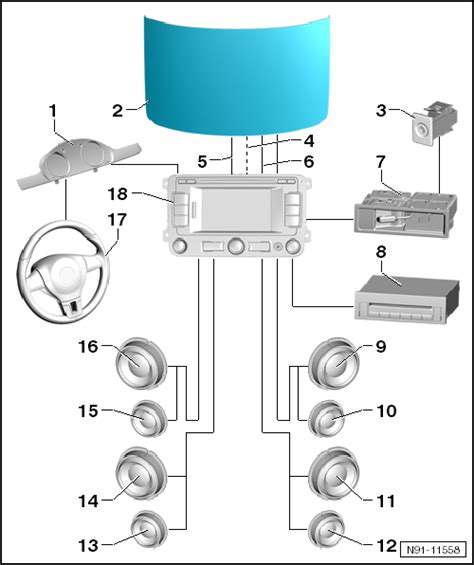 1
2
3
4
5
6
7
18
17
8
16
9
15
10
14
11
13
12
N91-11558