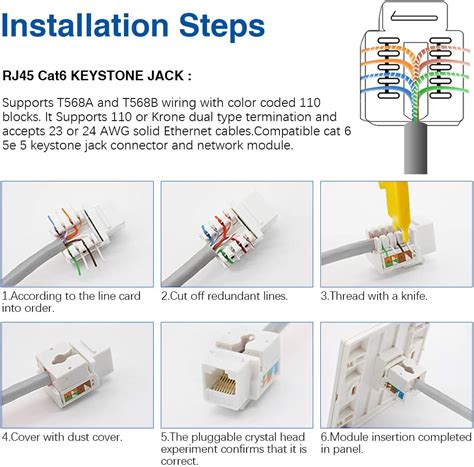 Installation Steps

RJ45 Cat6 KEYSTONE JACK :

Supports T568A and T568B wiring with color coded 110 blocks. It Supports 110 or Krone dual type termination and accepts 23 or 24 AWG solid Ethernet cables.Compatible cat 6 5e 5 keystone jack connector and network module.

1.According to the line card into order.

2.Cut off redundant lines.

3.Thread with a knife.

4.Cover with dust cover.

5.The pluggable crystal head experiment confirms that it is correct.

6.Module insertion completed in panel.