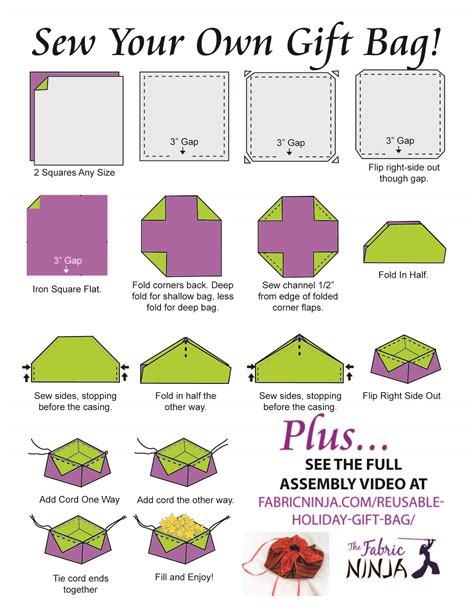 Sew Your Own Gift Bag!

2 Squares Any Size

3" Gap

3" Gap

3" Gap

Flip right-side out though gap.

3" Gap

Iron Square Flat.

Fold corners back. Deep fold for shallow bag, less fold for deep bag.

Sew channel 1/2" from edge of folded corner flaps.

Fold In Half.

Sew sides, stopping before the casing.

Fold in half the other way.

Sew sides, stopping before the casing.

Flip Right Side Out

Add Cord One Way

Add cord the other way.

Tie cord ends together

Fill and Enjoy!

Plus...

SEE THE FULL ASSEMBLY VIDEO AT

FABRICNINJA.COM/REUSABLE-HOLIDAY-GIFT-BAG/

The Fabric NINJA