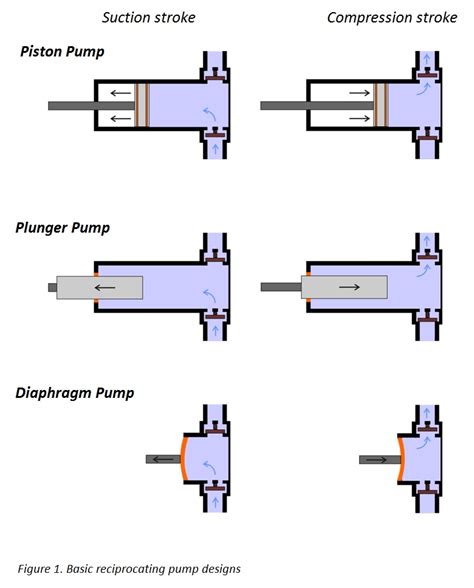 Suction stroke

Compression stroke

Piston Pump

Plunger Pump

Diaphragm Pump

Figure 1. Basic reciprocating pump designs