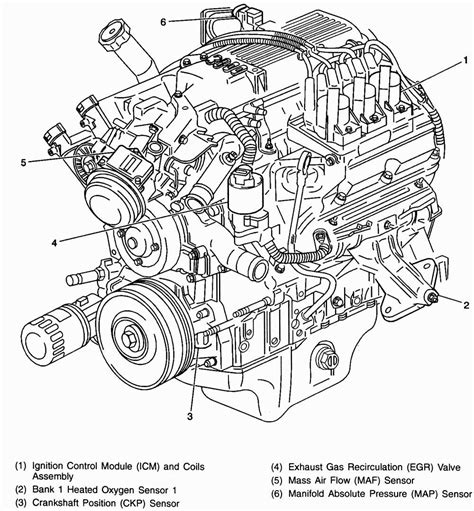 6

1

5

4

2

3

(1) Ignition Control Module (ICM) and Coils Assembly
(2) Bank 1 Heated Oxygen Sensor 1
(3) Crankshaft Position (CKP) Sensor

(4) Exhaust Gas Recirculation (EGR) Valve
(5) Mass Air Flow (MAF) Sensor
(6) Manifold Absolute Pressure (MAP) Sensor