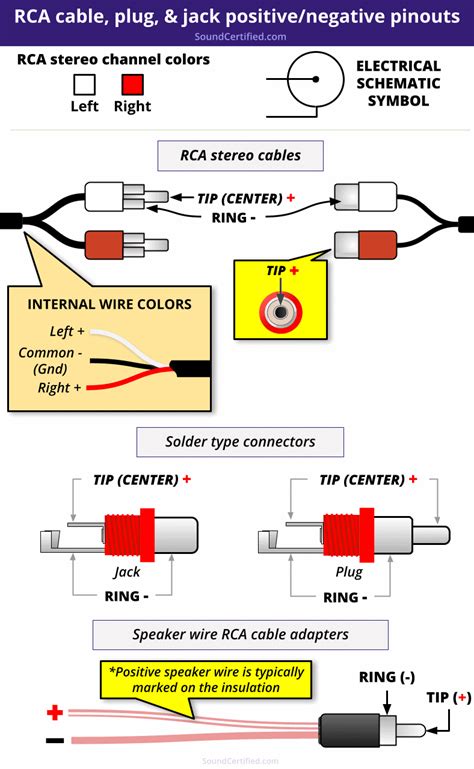 RCA cable, plug, & jack positive/negative pinouts
SoundCertified.com

RCA stereo channel colors
Left Right

ELECTRICAL SCHEMATIC SYMBOL

RCA stereo cables

TIP (CENTER) +
RING -

TIP +

INTERNAL WIRE COLORS
Left +
Common - (Gnd)
Right +

Solder type connectors

TIP (CENTER) +
Jack
RING -

TIP (CENTER) +
Plug
RING -

Speaker wire RCA cable adapters

*Positive speaker wire is typically marked on the insulation

RING (-)
TIP (+)
+
-

SoundCertified.com