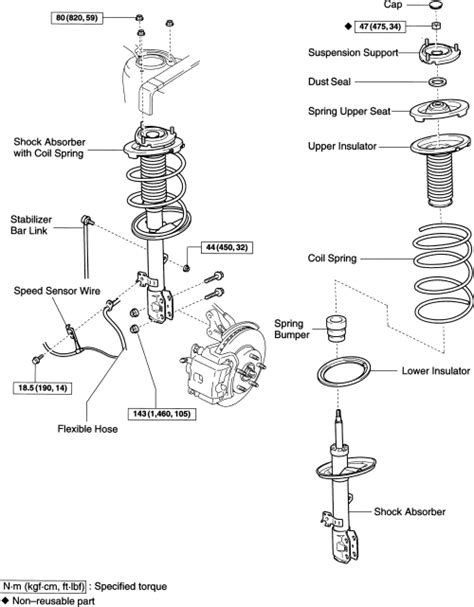 80 (820, 59)

Shock Absorber with Coil Spring

Stabilizer Bar Link

44 (450, 32)

Speed Sensor Wire

18.5 (190, 14)

143 (1,460, 105)

Flexible Hose

Cap

◆ 47 (475, 34)

Suspension Support

Dust Seal

Spring Upper Seat

Upper Insulator

Coil Spring

Spring Bumper

Lower Insulator

Shock Absorber

N·m (kgf·cm, ft·lbf) : Specified torque

◆ Non–reusable part