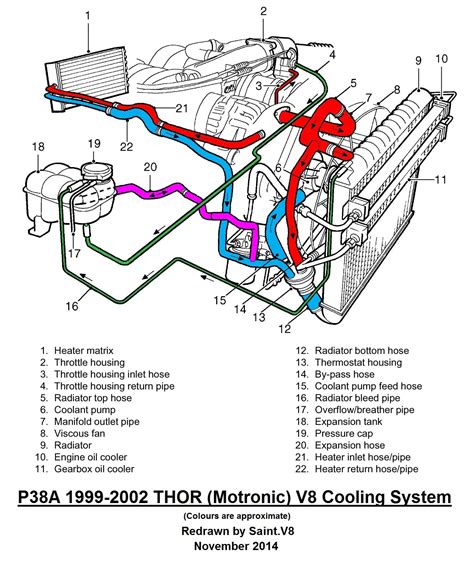 1
2
3
4
5
6
7
8
9
10
11
12
13
14
15
16
17
18
19
20
21
22

1. Heater matrix
2. Throttle housing
3. Throttle housing inlet hose
4. Throttle housing return pipe
5. Radiator top hose
6. Coolant pump
7. Manifold outlet pipe
8. Viscous fan
9. Radiator
10. Engine oil cooler
11. Gearbox oil cooler

12. Radiator bottom hose
13. Thermostat housing
14. By-pass hose
15. Coolant pump feed hose
16. Radiator bleed pipe
17. Overflow/breather pipe
18. Expansion tank
19. Pressure cap
20. Expansion hose
21. Heater inlet hose/pipe
22. Heater return hose/pipe

P38A 1999-2002 THOR (Motronic) V8 Cooling System

(Colours are approximate)

Redrawn by Saint.V8
November 2014