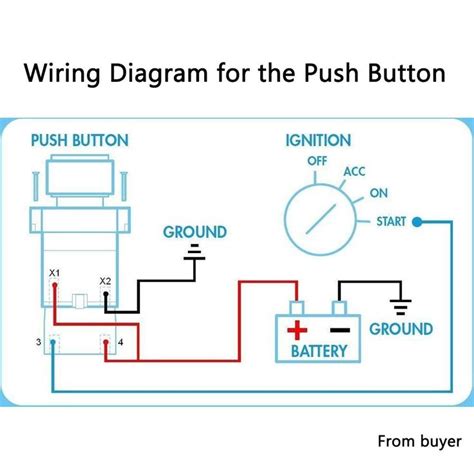 Wiring Diagram for the Push Button

PUSH BUTTON

IGNITION

OFF

ACC

ON

START

GROUND

X1

X2

3

4

+

−

BATTERY

GROUND

From buyer