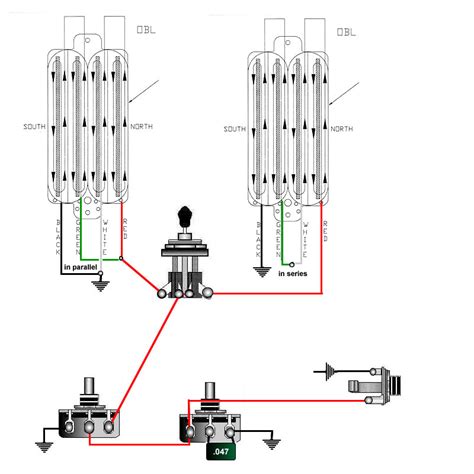 OBL

SOUTH

NORTH

BLACK

GREEN

WHITE

RED

in parallel

OBL

SOUTH

NORTH

BLACK

GREEN

WHITE

RED

in series

.047