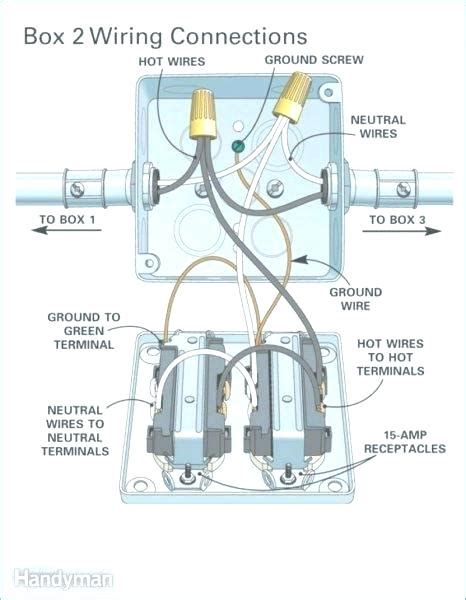 Box 2 Wiring Connections

HOT WIRES

GROUND SCREW

NEUTRAL WIRES

TO BOX 1

TO BOX 3

GROUND WIRE

GROUND TO GREEN TERMINAL

HOT WIRES TO HOT TERMINALS

NEUTRAL WIRES TO NEUTRAL TERMINALS

15-AMP RECEPTACLES

Handyman