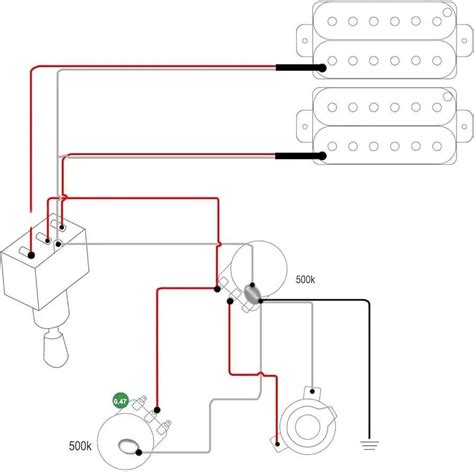 500k

0.47

500k