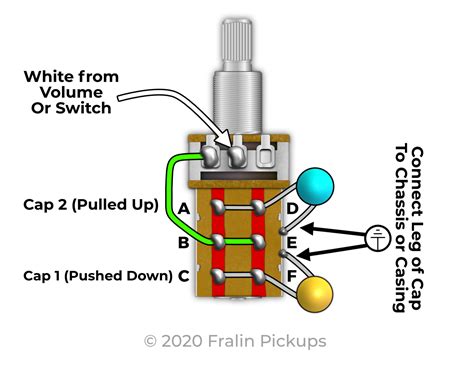 White from Volume Or Switch

Cap 2 (Pulled Up) A

B

Cap 1 (Pushed Down) C

D

E

F

Connect Leg of Cap To Chassis or Casing

© 2020 Fralin Pickups