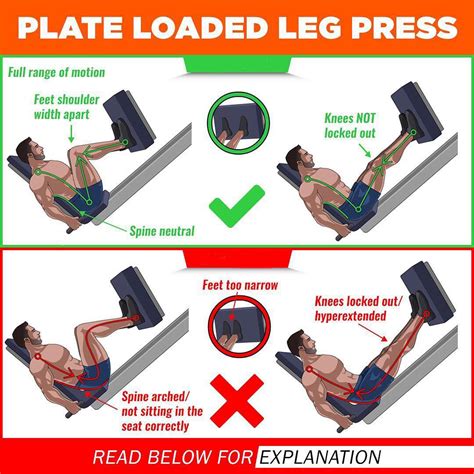 PLATE LOADED LEG PRESS

Full range of motion

Feet shoulder width apart

Knees NOT locked out

Spine neutral

Feet too narrow

Knees locked out/ hyperextended

Spine arched/ not sitting in the seat correctly

READ BELOW FOR EXPLANATION