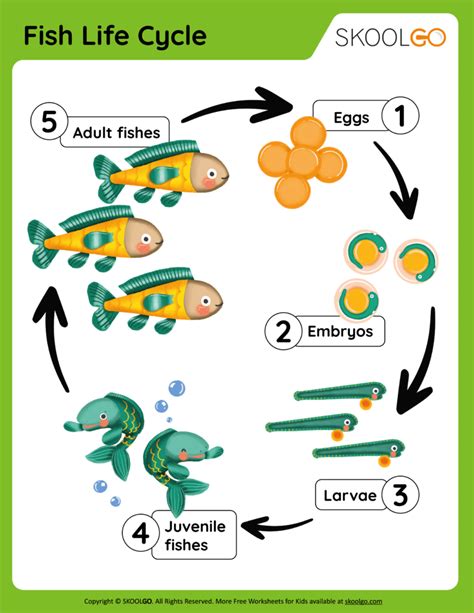 Fish Life Cycle

SKOOLGO

5 Adult fishes

Eggs 1

2 Embryos

Larvae 3

4 Juvenile fishes

Copyright © SKOOLGO. All Rights Reserved. More Free Worksheets for Kids available at skoolgo.com