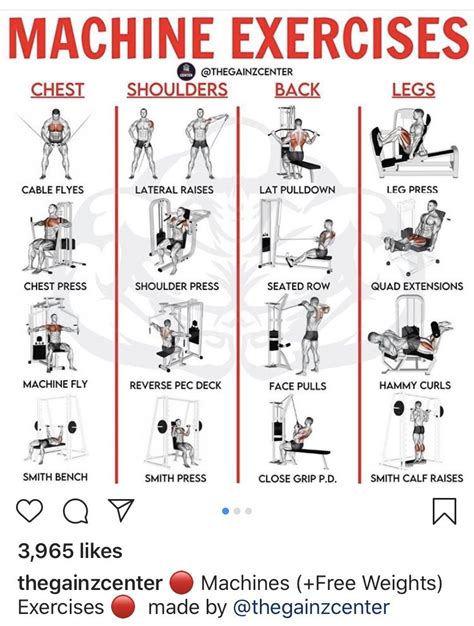 MACHINE EXERCISES

@THEGAINZCENTER

CHEST
CABLE FLYES
CHEST PRESS
MACHINE FLY
SMITH BENCH

SHOULDERS
LATERAL RAISES
SHOULDER PRESS
REVERSE PEC DECK
SMITH PRESS

BACK
LAT PULLDOWN
SEATED ROW
FACE PULLS
CLOSE GRIP P.D.

LEGS
LEG PRESS
QUAD EXTENSIONS
HAMMY CURLS
SMITH CALF RAISES

3,965 likes

thegainzcenter 🔴 Machines (+Free Weights) Exercises 🔴 made by @thegainzcenter