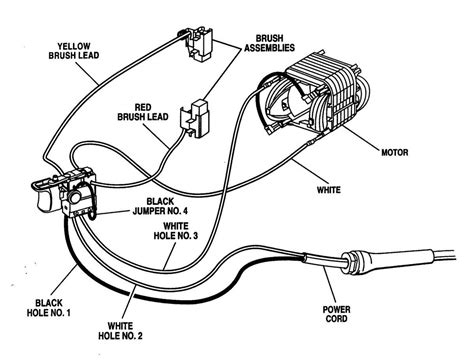 YELLOW BRUSH LEAD

BRUSH ASSEMBLIES

RED BRUSH LEAD

MOTOR

WHITE

BLACK JUMPER NO. 4

WHITE HOLE NO. 3

BLACK HOLE NO. 1

WHITE HOLE NO. 2

POWER CORD