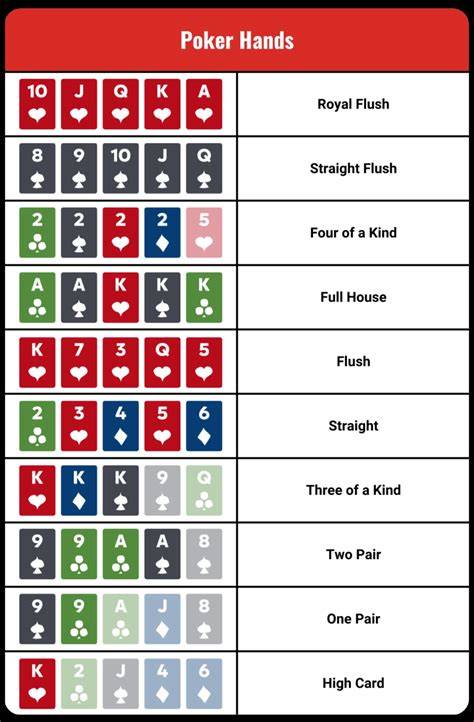 Poker Hands

| | |
|---|---|
| 10 J Q K A | Royal Flush |
| 8 9 10 J Q | Straight Flush |
| 2 2 2 2 5 | Four of a Kind |
| A A K K K | Full House |
| K 7 3 Q 5 | Flush |
| 2 3 4 5 6 | Straight |
| K K K 9 Q | Three of a Kind |
| 9 9 A A 8 | Two Pair |
| 9 9 A J 8 | One Pair |
| K 2 J 4 6 | High Card |