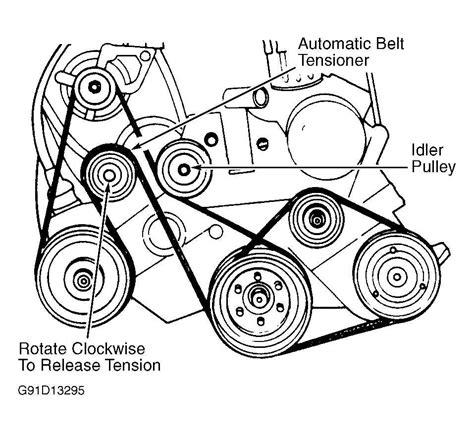 Automatic Belt Tensioner

Idler Pulley

Rotate Clockwise To Release Tension

G91D13295