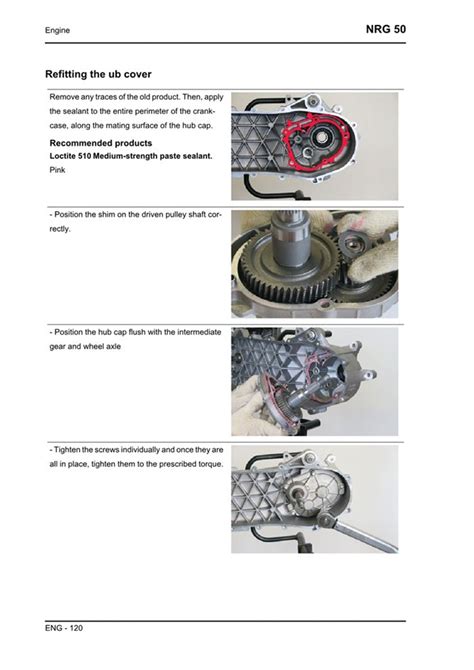 Engine

NRG 50

Refitting the ub cover

Remove any traces of the old product. Then, apply the sealant to the entire perimeter of the crankcase, along the mating surface of the hub cap.

Recommended products
Loctite 510 Medium-strength paste sealant.
Pink

- Position the shim on the driven pulley shaft correctly.

- Position the hub cap flush with the intermediate gear and wheel axle

- Tighten the screws individually and once they are all in place, tighten them to the prescribed torque.

ENG - 120