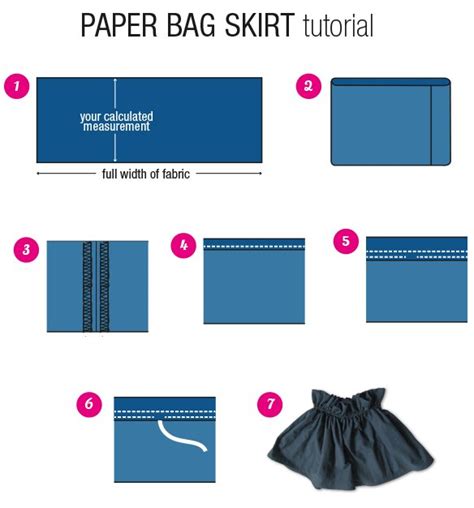 PAPER BAG SKIRT tutorial

1

your calculated measurement

full width of fabric

2

3

4

5

6

7