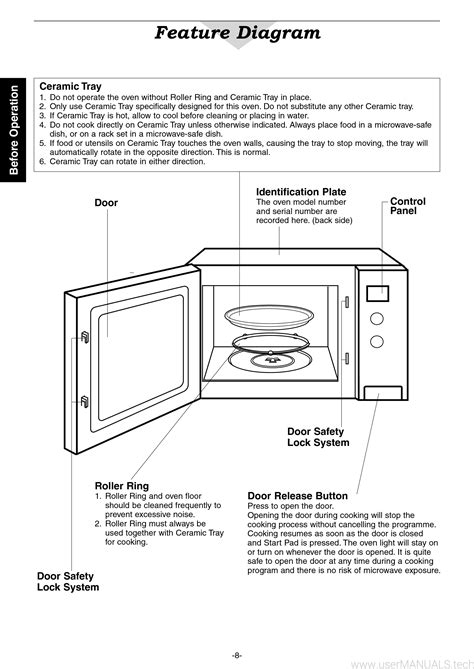 Feature Diagram

Before Operation

Ceramic Tray
1. Do not operate the oven without Roller Ring and Ceramic Tray in place.
2. Only use Ceramic Tray specifically designed for this oven. Do not substitute any other Ceramic tray.
3. If Ceramic Tray is hot, allow to cool before cleaning or placing in water.
4. Do not cook directly on Ceramic Tray unless otherwise indicated. Always place food in a microwave-safe dish, or on a rack set in a microwave-safe dish.
5. If food or utensils on Ceramic Tray touches the oven walls, causing the tray to stop moving, the tray will automatically rotate in the opposite direction. This is normal.
6. Ceramic Tray can rotate in either direction.

Door

Identification Plate
The oven model number and serial number are recorded here. (back side)

Control Panel

Door Safety Lock System

Roller Ring
1. Roller Ring and oven floor should be cleaned frequently to prevent excessive noise.
2. Roller Ring must always be used together with Ceramic Tray for cooking.

Door Release Button
Press to open the door.
Opening the door during cooking will stop the cooking process without cancelling the programme. Cooking resumes as soon as the door is closed and Start Pad is pressed. The oven light will stay on or turn on whenever the door is opened. It is quite safe to open the door at any time during a cooking program and there is no risk of microwave exposure.

Door Safety Lock System

-8-

www.userMANUALS.tech