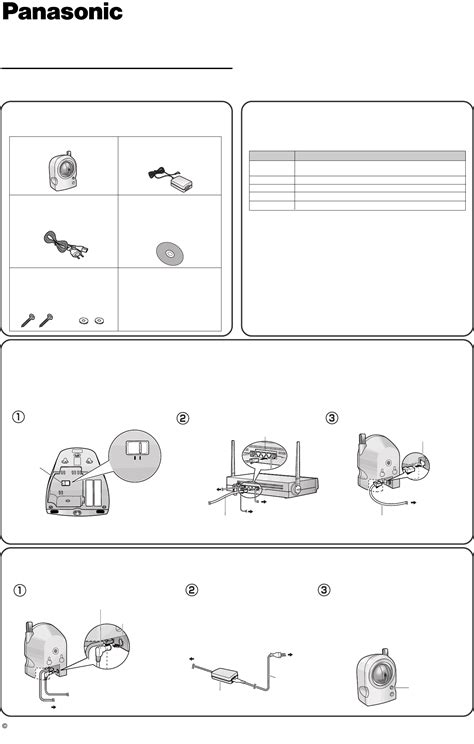 Panasonic

①

②

③

①

②

③

©