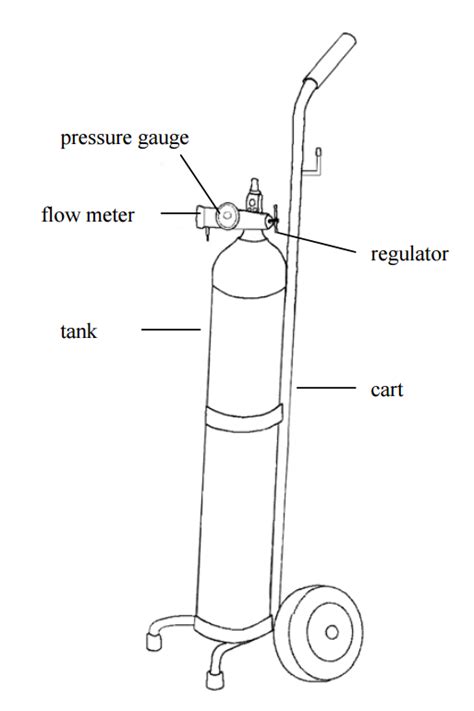 pressure gauge

flow meter

regulator

tank

cart