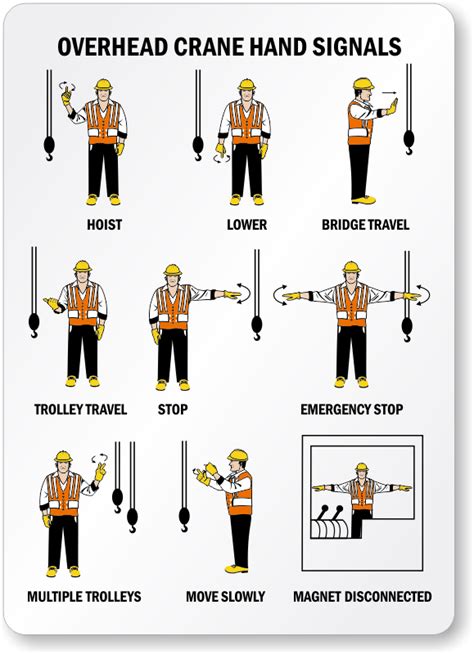 OVERHEAD CRANE HAND SIGNALS

HOIST

LOWER

BRIDGE TRAVEL

TROLLEY TRAVEL

STOP

EMERGENCY STOP

MULTIPLE TROLLEYS

MOVE SLOWLY

MAGNET DISCONNECTED