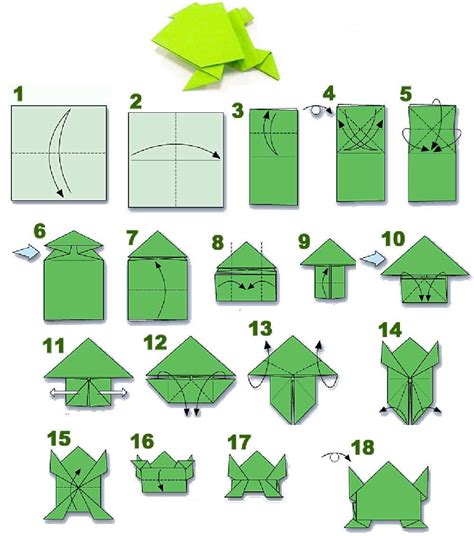 1
2
3
4
5
6
7
8
9
10
11
12
13
14
15
16
17
18