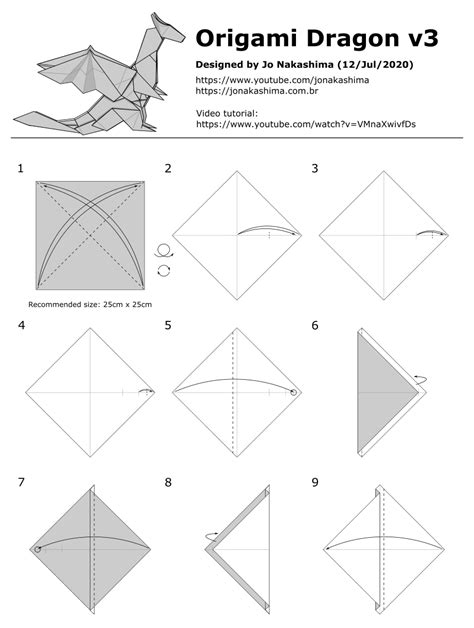 Origami Dragon v3

Designed by Jo Nakashima (12/Jul/2020)

https://www.youtube.com/jonakashima
https://jonakashima.com.br

Video tutorial:
https://www.youtube.com/watch?v=VMnaXwivfDs

1

Recommended size: 25cm x 25cm

2

3

4

5

6

7

8

9