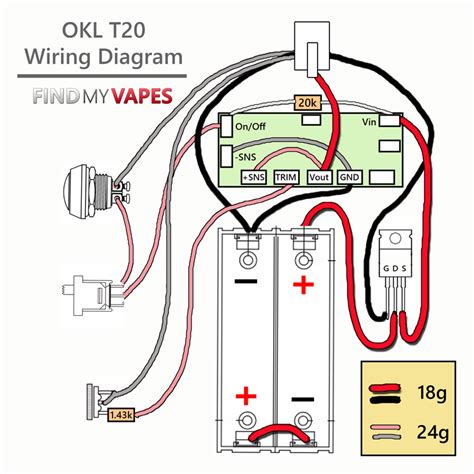 OKL T20
Wiring Diagram

FIND MY VAPES

20k

On/Off

Vin

-SNS

+SNS

TRIM

Vout

GND

G D S

−

+

+

−

1.43k

18g

24g