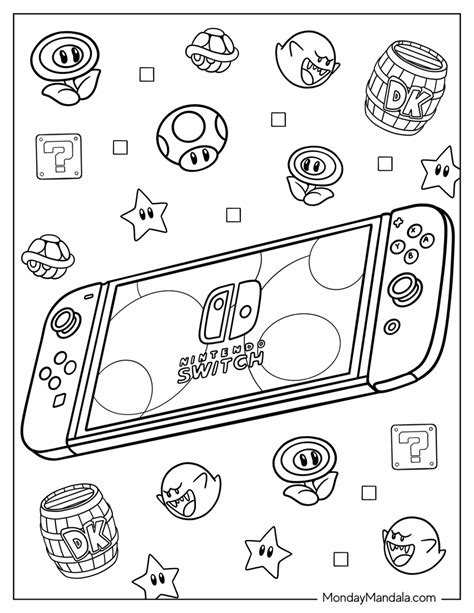 DK

?

X
Y A
B

NINTENDO®
SWITCH

?

DK

MondayMandala.com