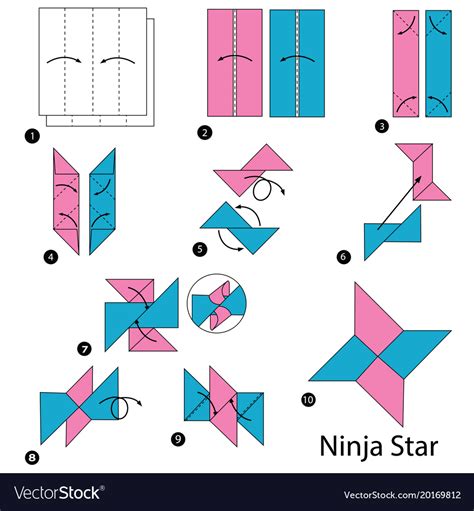 1

2

3

4

5

6

7

8

9

10

Ninja Star

VectorStock®

VectorStock.com/20169812