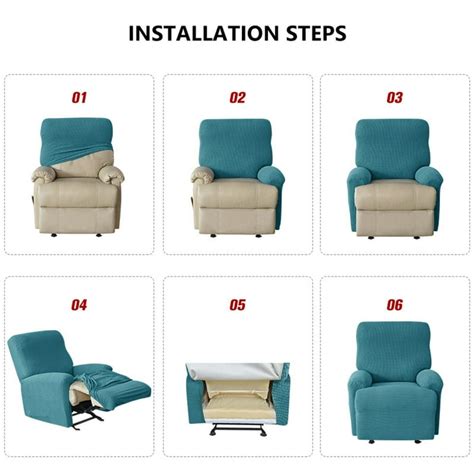 INSTALLATION STEPS

01

02

03

04

05

06